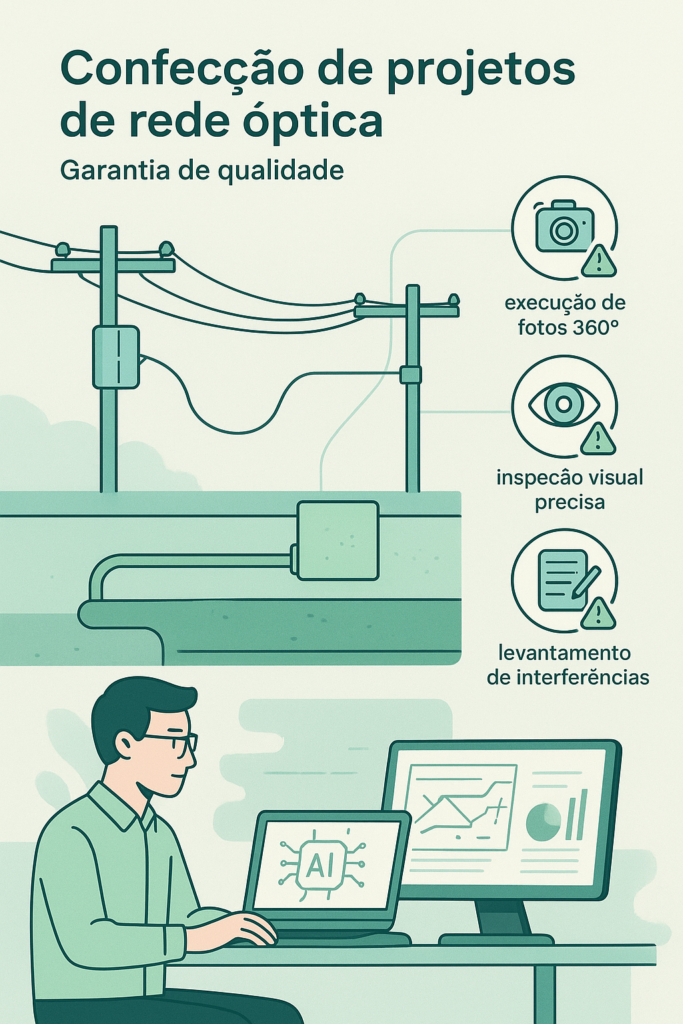 Confecção de projetos de rede óptica

Garantia de qualidade

execução de fotos 360°

inspecão visual precisa

levantamento de interferências

AI